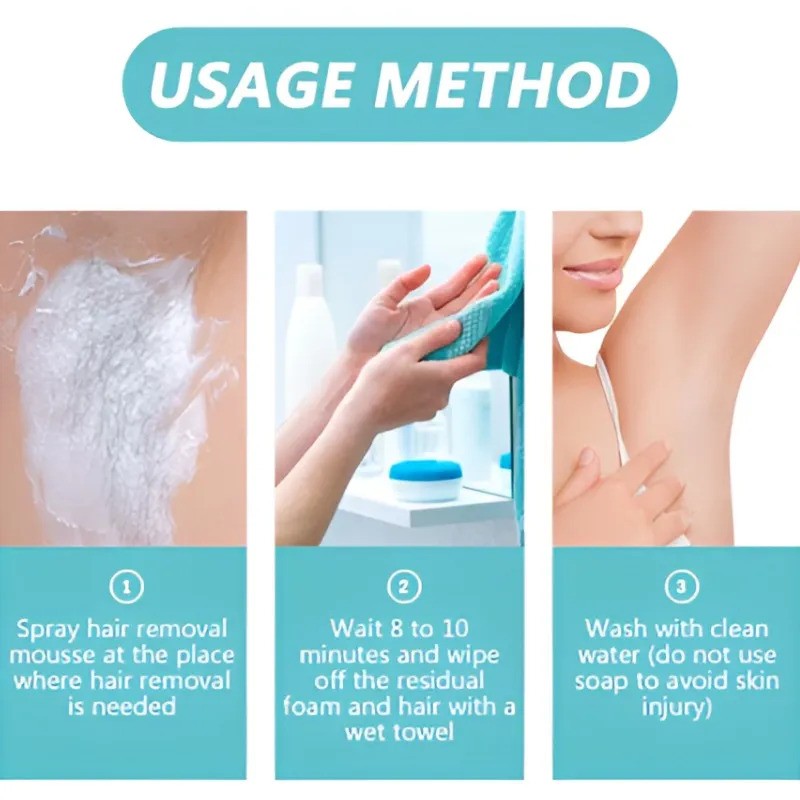 USAGE METHOD

1
Spray hair removal mousse at the place where hair removal is needed

2
Wait 8 to 10 minutes and wipe off the residual foam and hair with a wet towel

3
Wash with clean water (do not use soap to avoid skin injury)